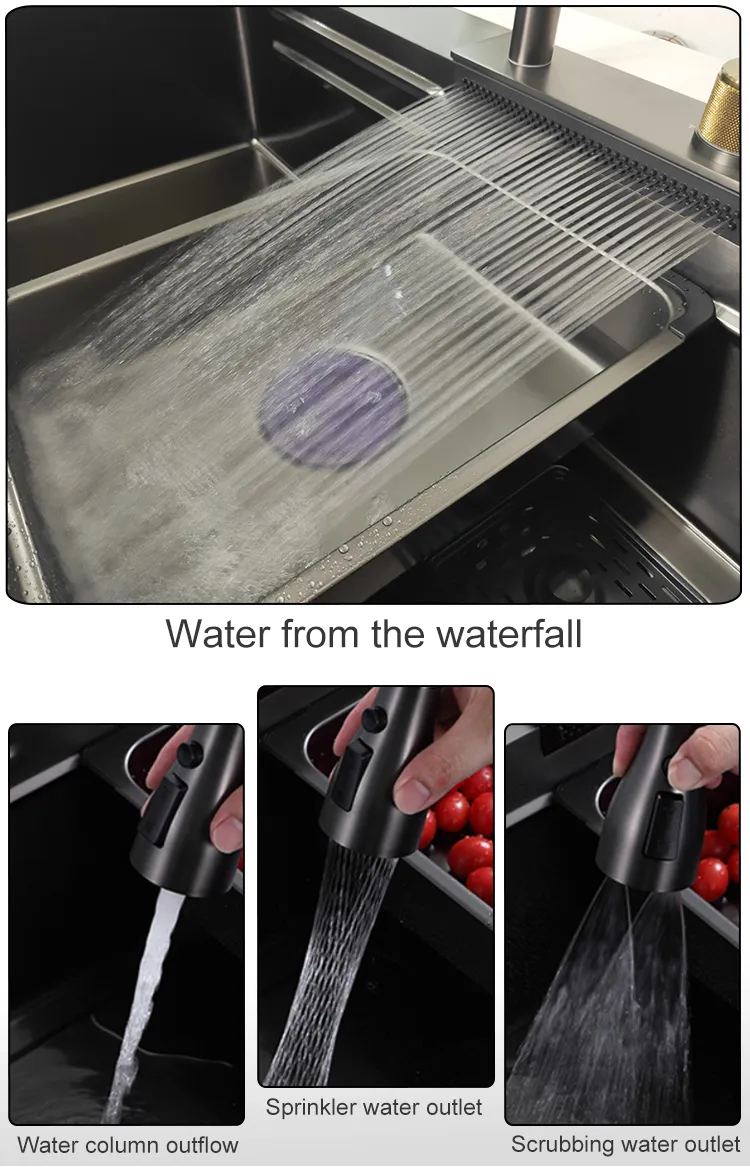 Water from the waterfall

Water column outflow

Sprinkler water outlet

Scrubbing water outlet